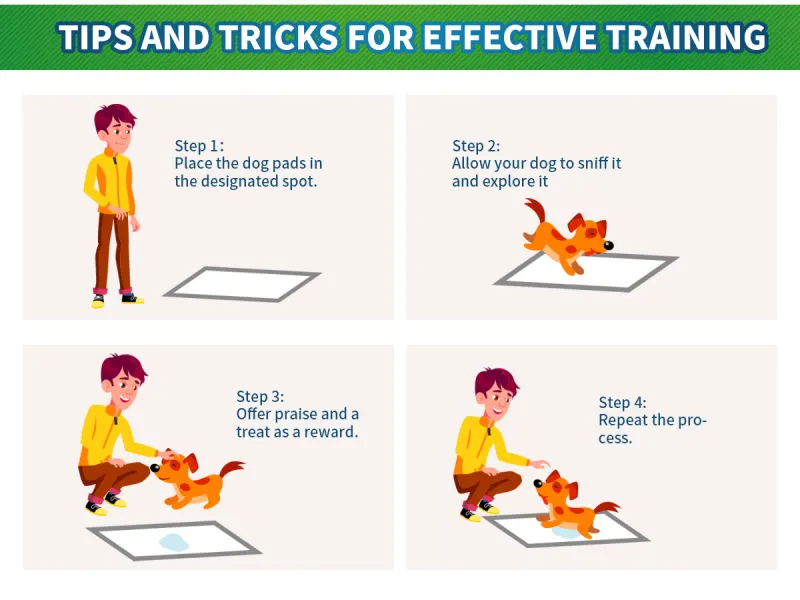 TIPS AND TRICKS FOR EFFECTIVE TRAINING

Step 1:
Place the dog pads in the designated spot.

Step 2:
Allow your dog to sniff it and explore it

Step 3:
Offer praise and a treat as a reward.

Step 4:
Repeat the process.